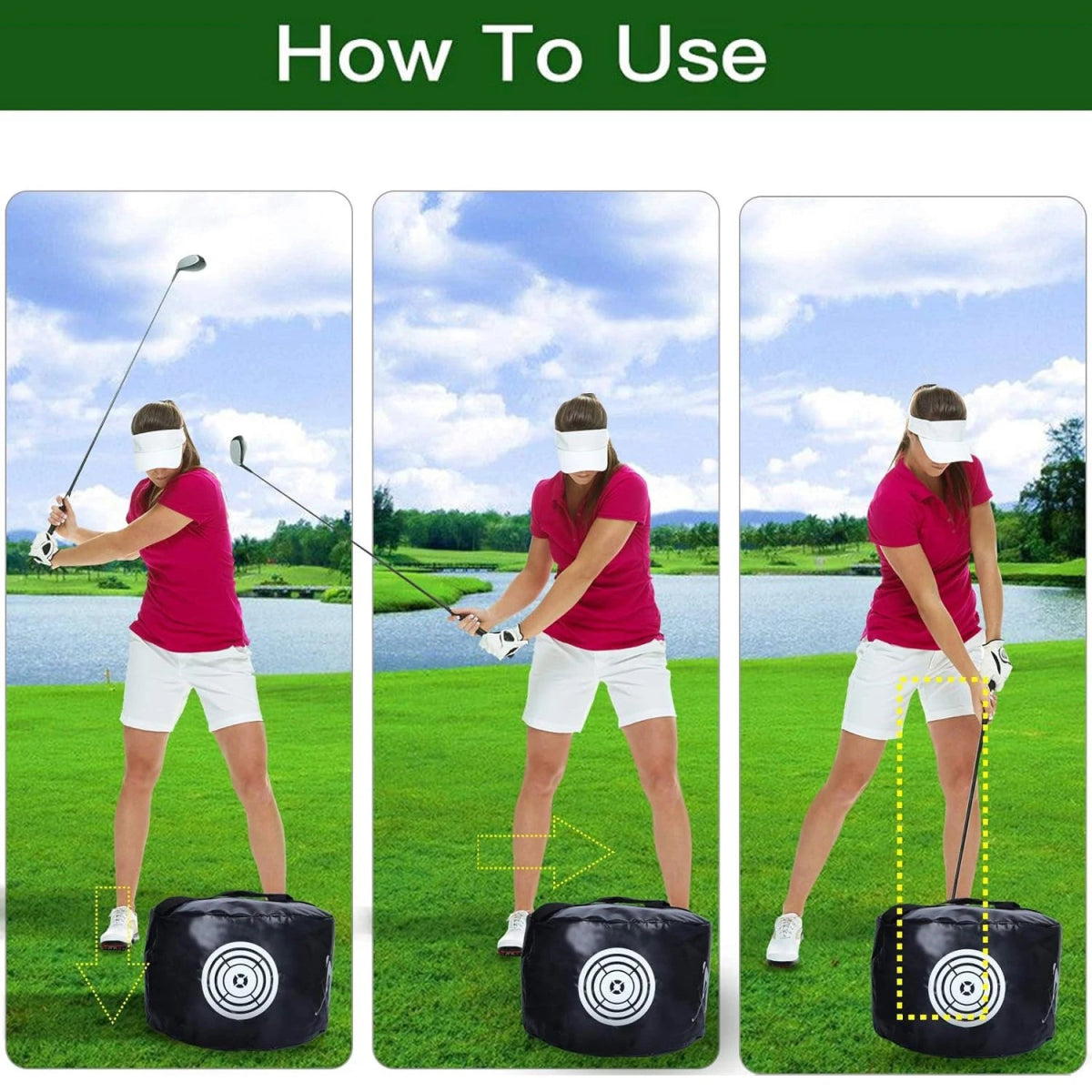 How To Use