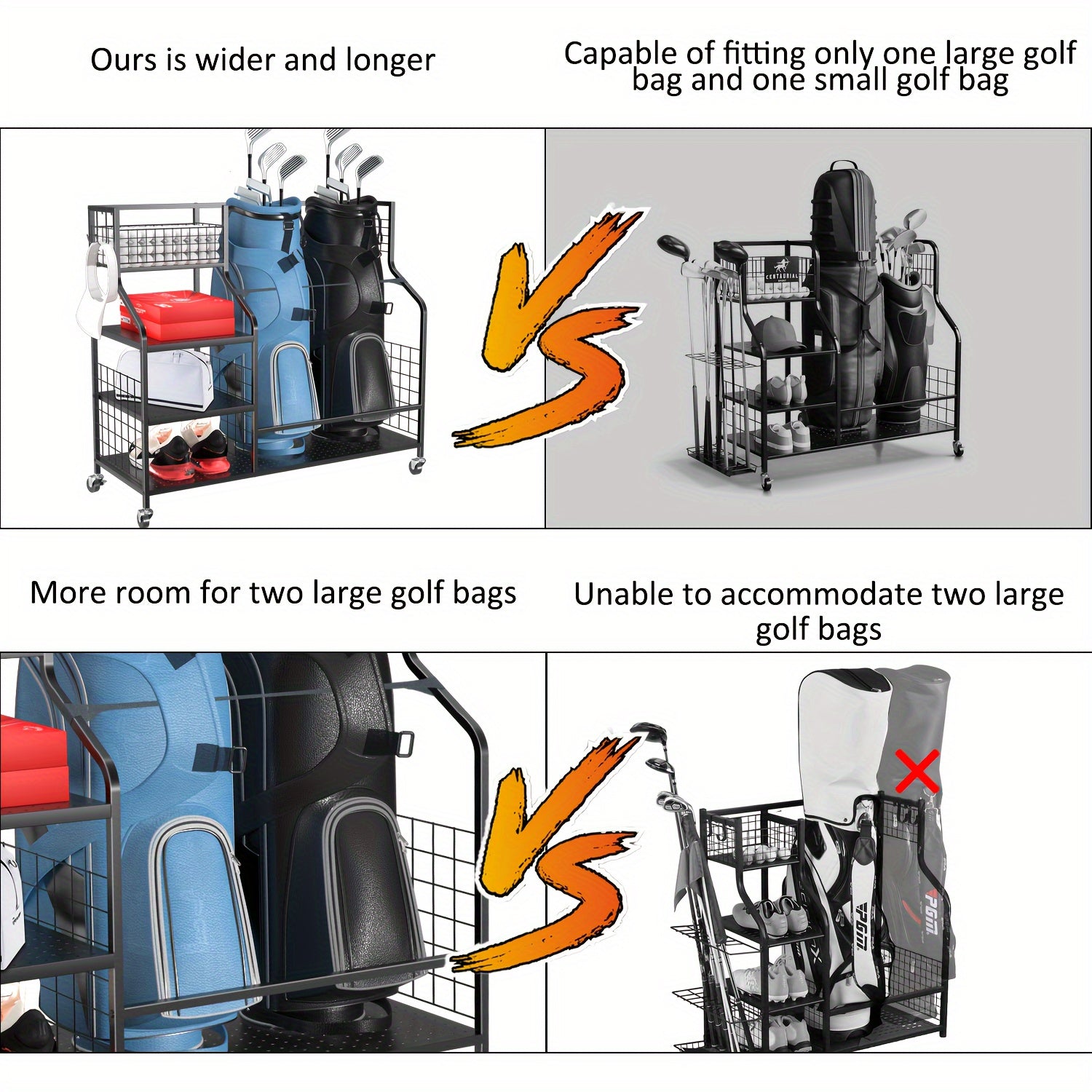 Ours is wider and longer

Capable of fitting only one large golf bag and one small golf bag

VS

CENTAURIAL

More room for two large golf bags

Unable to accommodate two large golf bags

VS

PGM

PGM